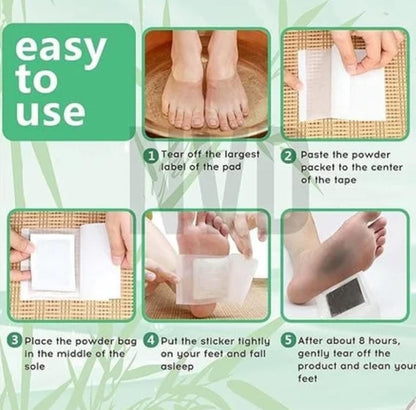 easy to use

1 Tear off the largest label of the pad

2 Paste the powder packet to the center of the tape

3 Place the powder bag in the middle of the sole

4 Put the sticker tightly on your feet and fall asleep

5 After about 8 hours, gently tear off the product and clean your feet