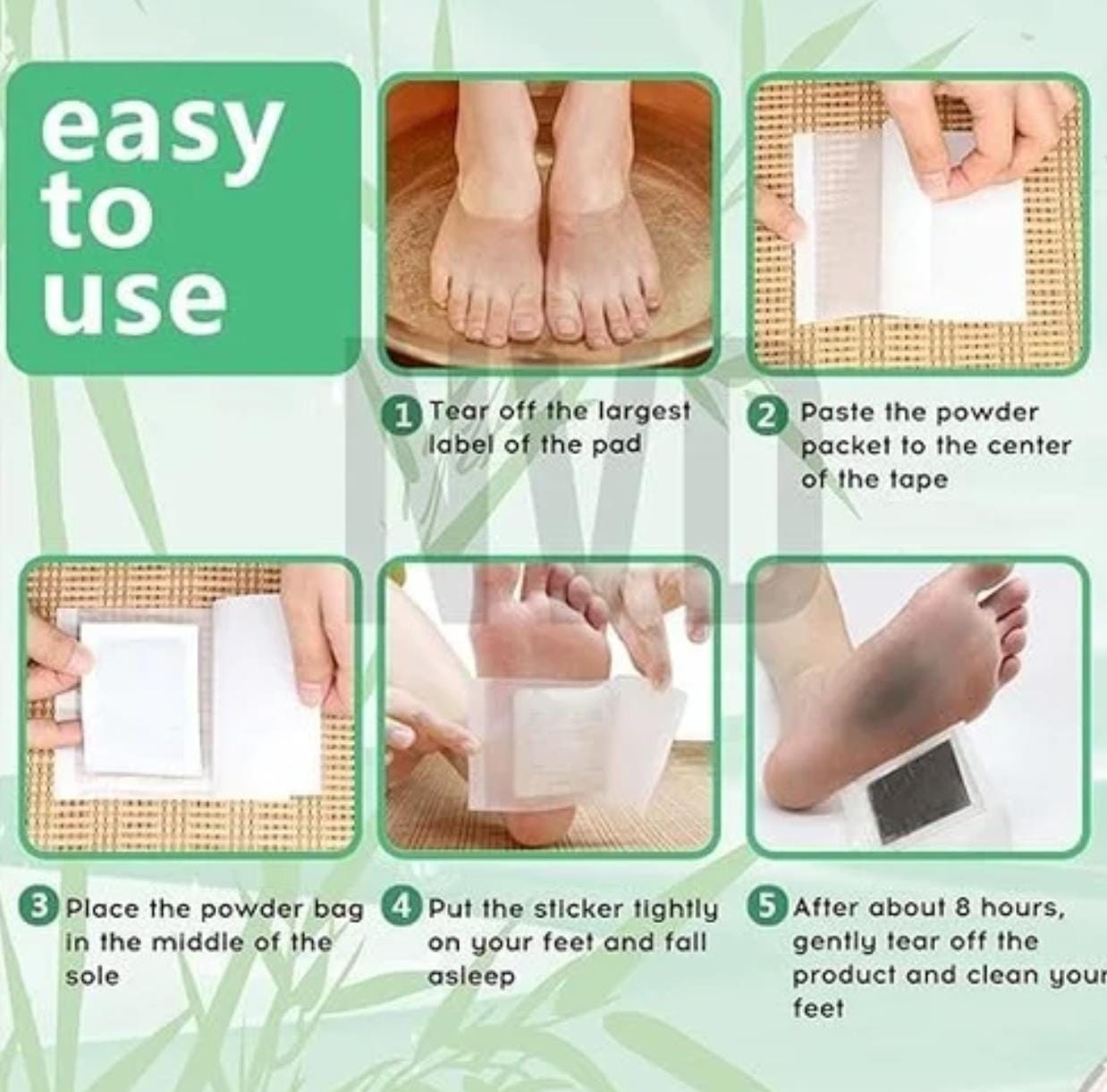 easy to use

1 Tear off the largest label of the pad

2 Paste the powder packet to the center of the tape

3 Place the powder bag in the middle of the sole

4 Put the sticker tightly on your feet and fall asleep

5 After about 8 hours, gently tear off the product and clean your feet